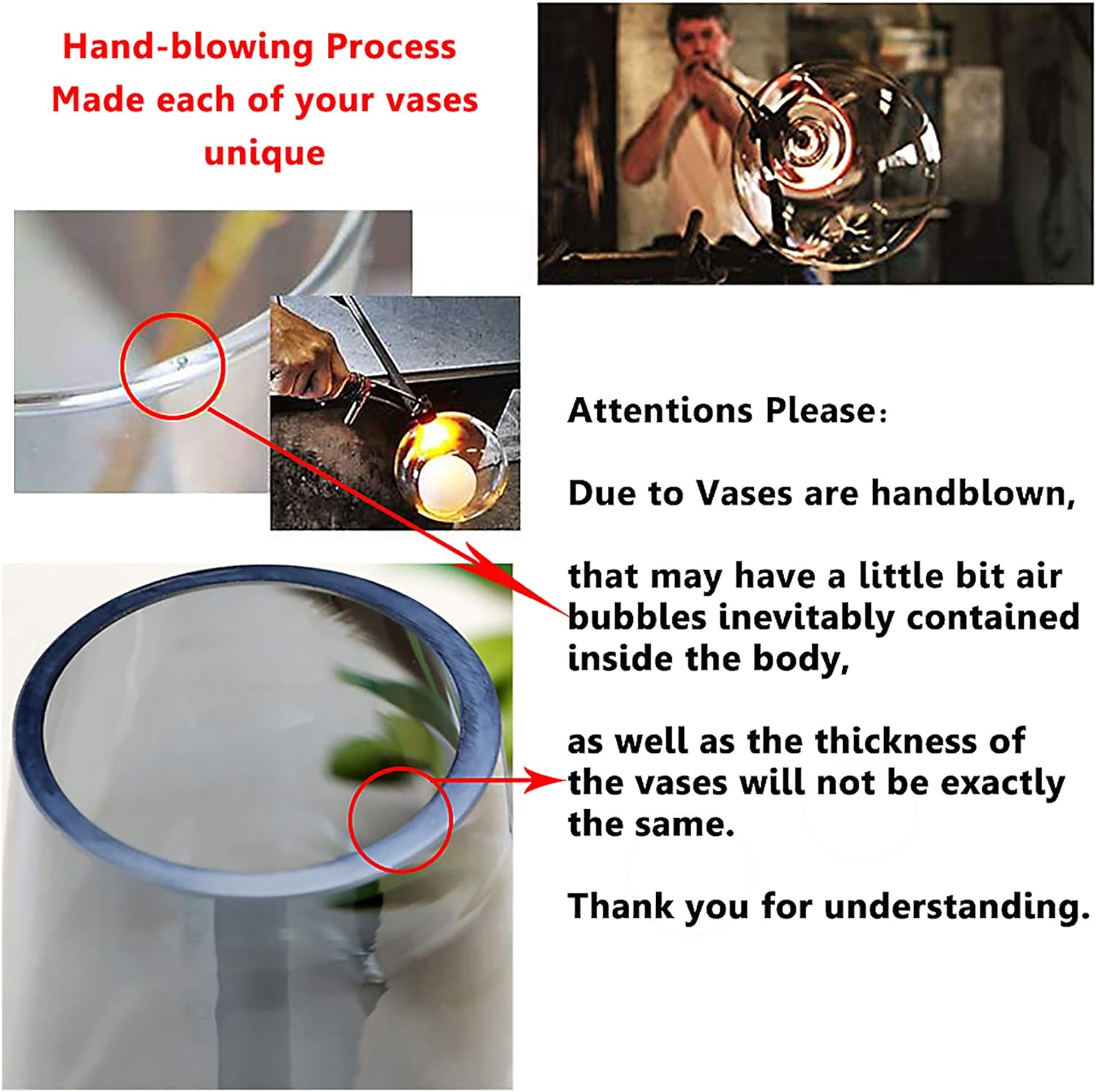 Hand-blowing Process
Made each of your vases unique

Attentions Please:

Due to Vases are handblown,

that may have a little bit air bubbles inevitably contained inside the body,

as well as the thickness of the vases will not be exactly the same.

Thank you for understanding.